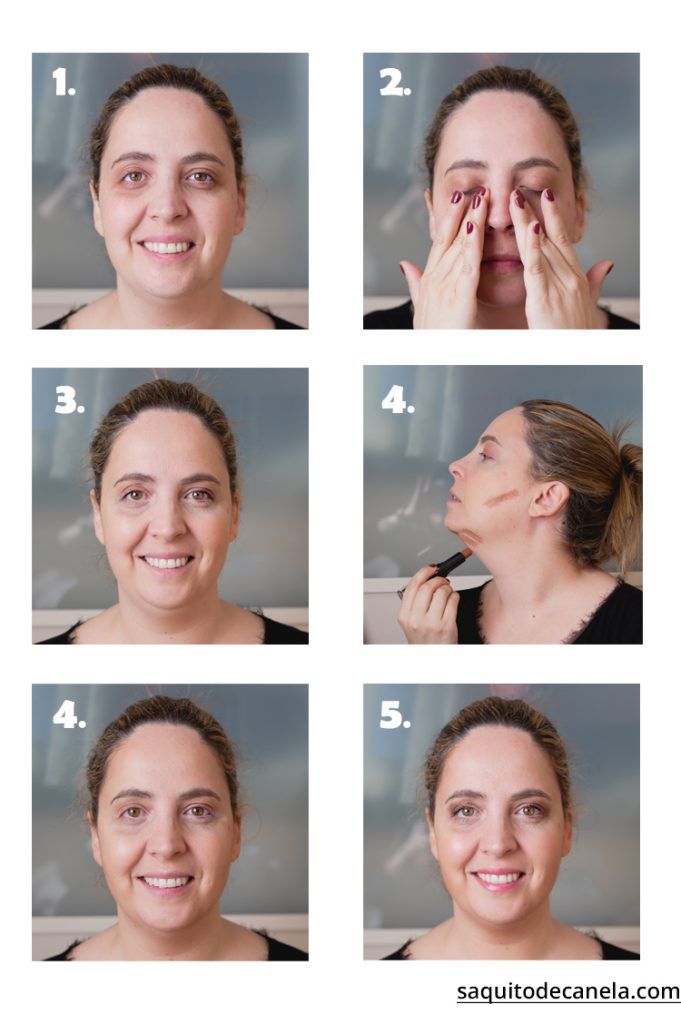 1.

2.

3.

4.

4.

5.

saquitodecanela.com